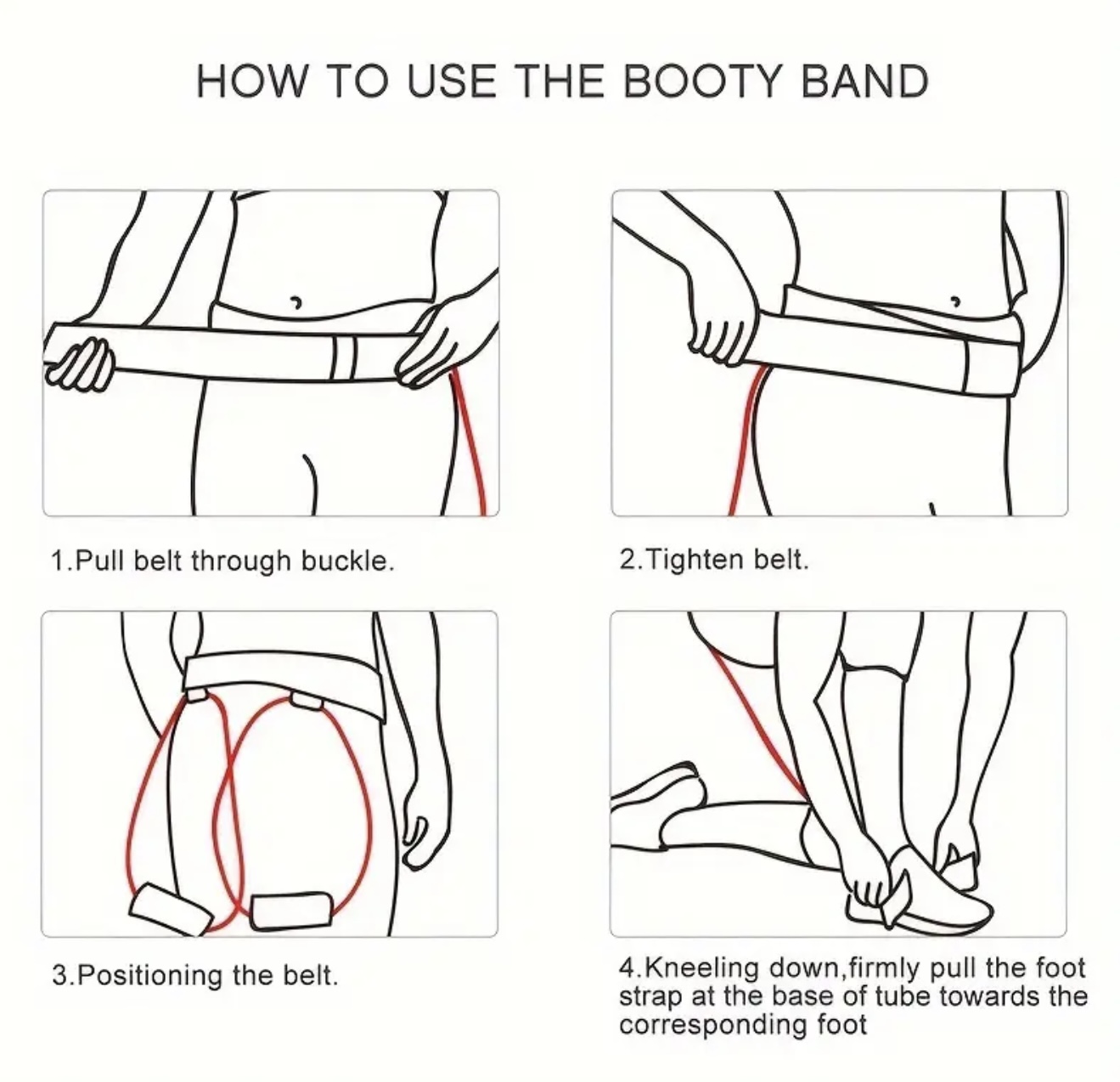 HOW TO USE THE BOOTY BAND

1.Pull belt through buckle.

2.Tighten belt.

3.Positioning the belt.

4.Kneeling down,firmly pull the foot strap at the base of tube towards the corresponding foot