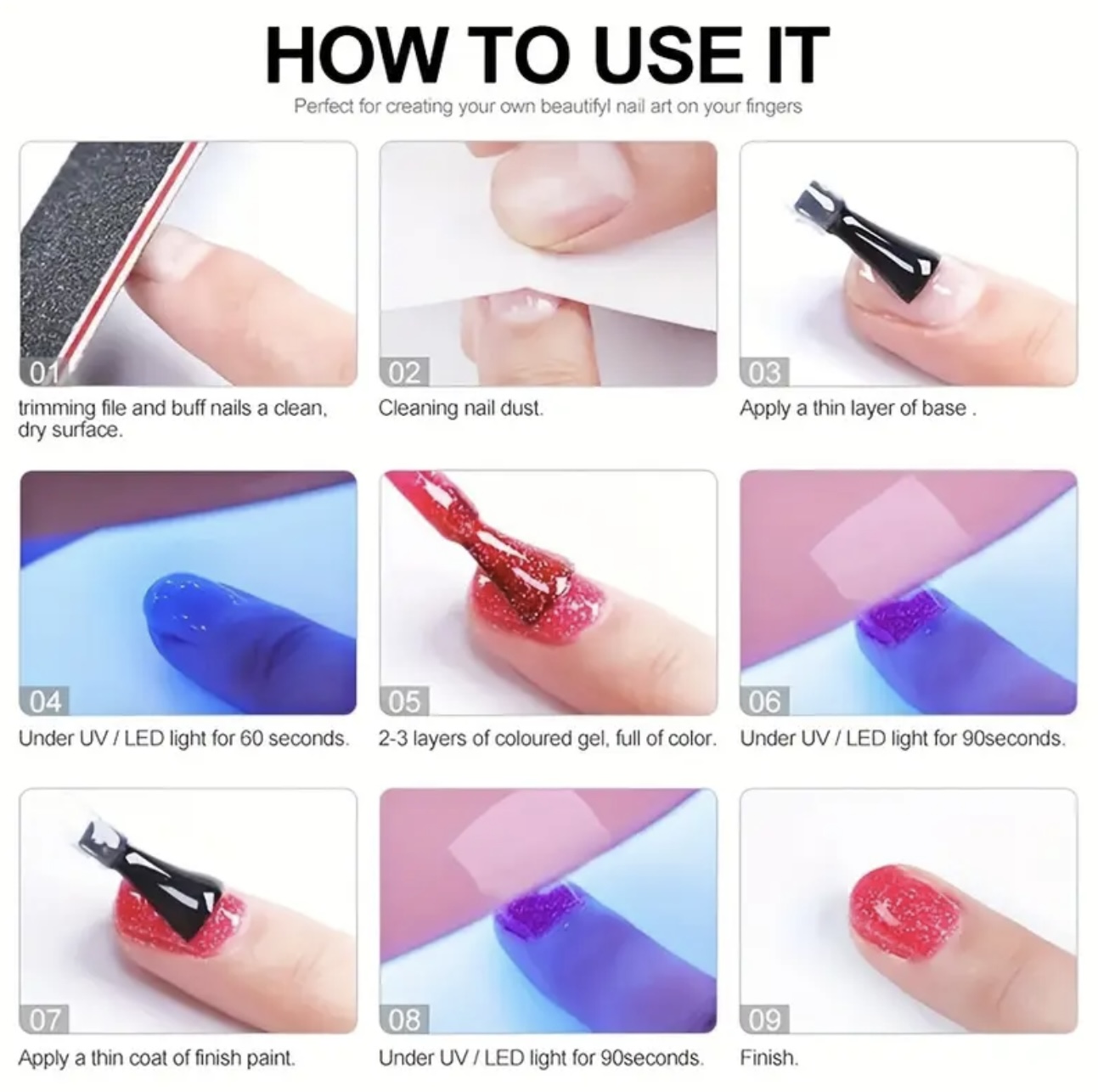 HOW TO USE IT

Perfect for creating your own beautifyl nail art on your fingers

01
trimming file and buff nails a clean, dry surface.

02
Cleaning nail dust.

03
Apply a thin layer of base .

04
Under UV / LED light for 60 seconds.

05
2-3 layers of coloured gel, full of color.

06
Under UV / LED light for 90seconds.

07
Apply a thin coat of finish paint.

08
Under UV / LED light for 90seconds.

09
Finish.