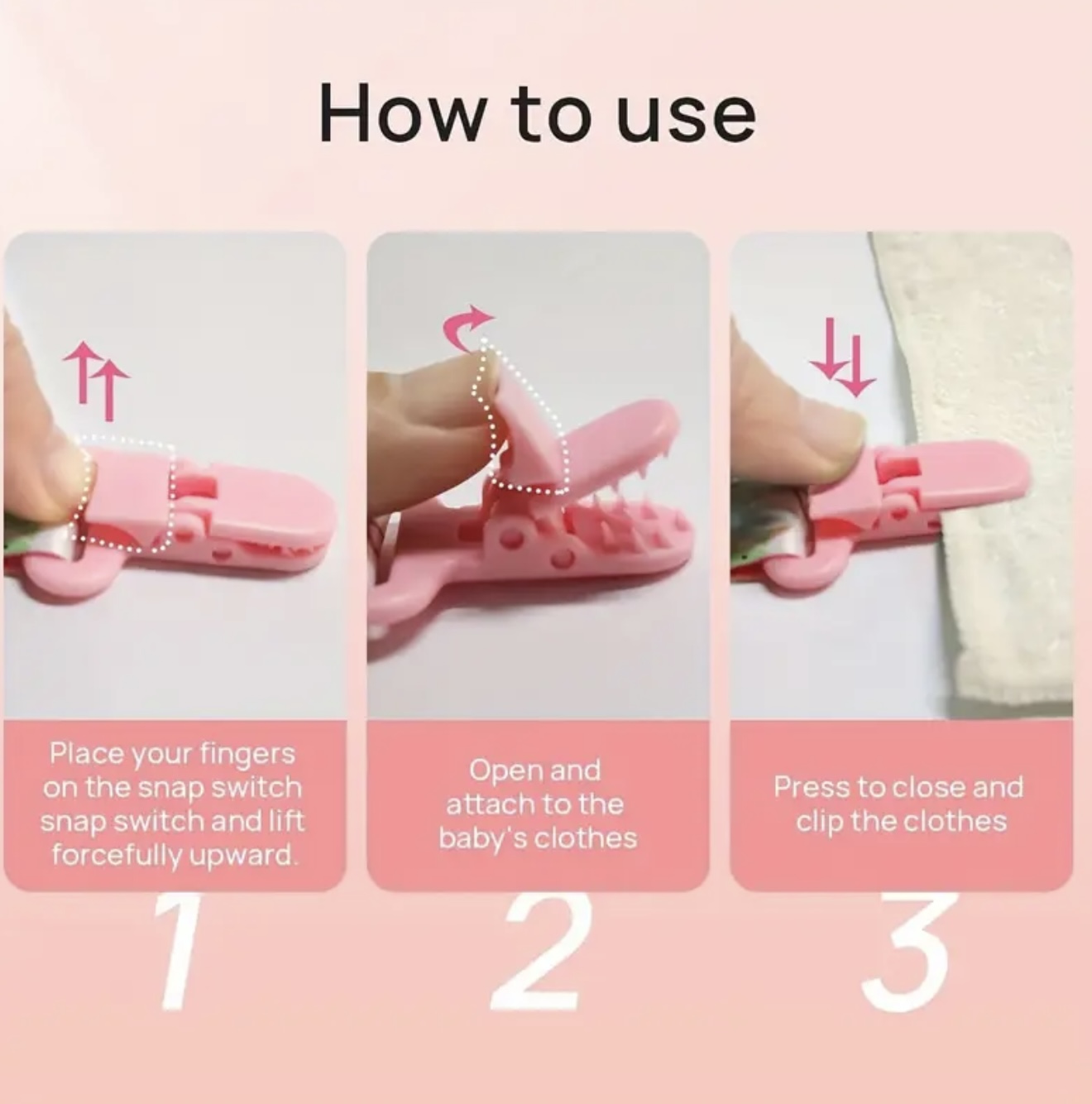 How to use

Place your fingers on the snap switch snap switch and lift forcefully upward.

1

Open and attach to the baby's clothes

2

Press to close and clip the clothes

3