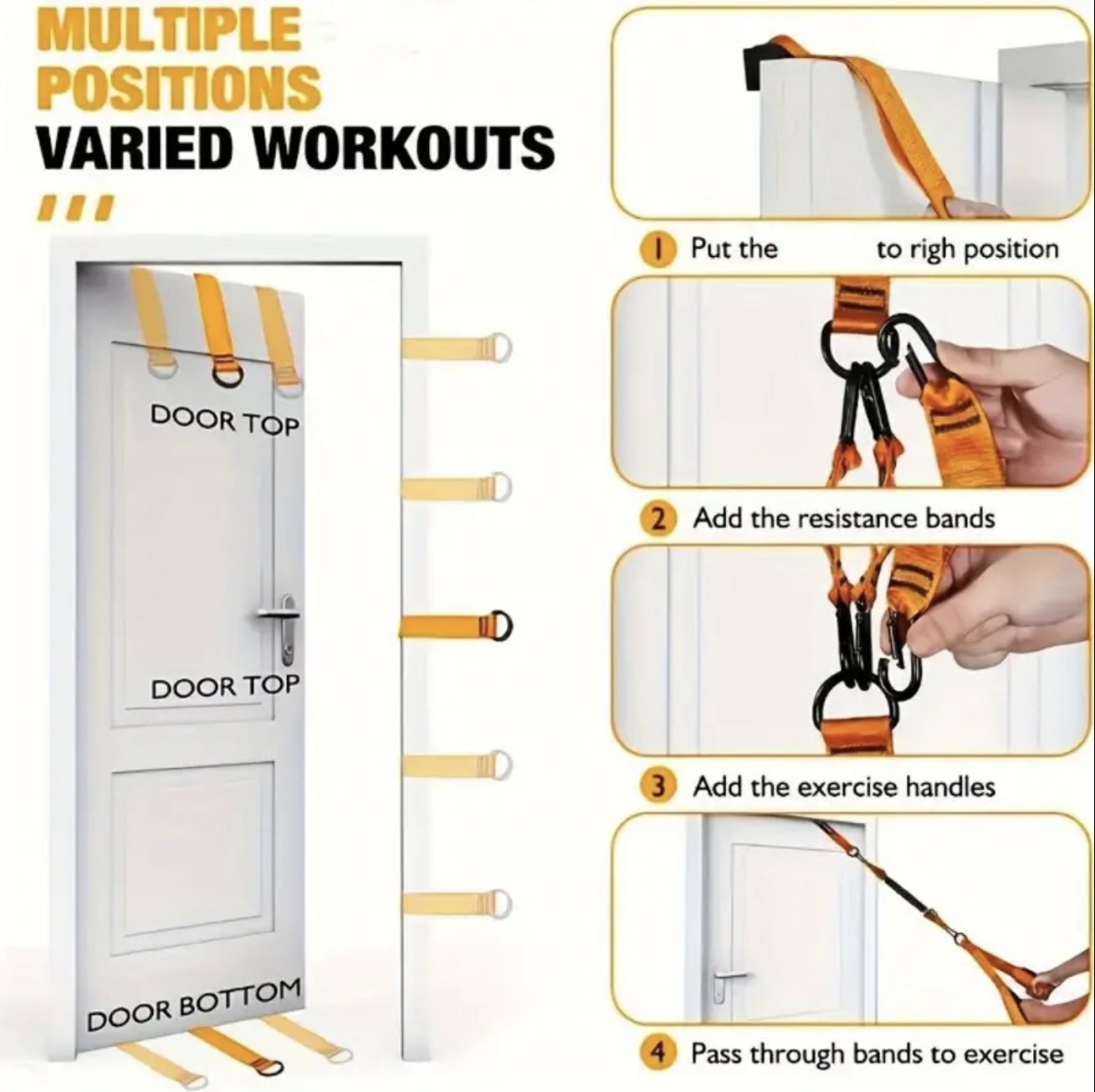 MULTIPLE POSITIONS
VARIED WORKOUTS

DOOR TOP

DOOR TOP

DOOR BOTTOM

1 Put the to righ position

2 Add the resistance bands

3 Add the exercise handles

4 Pass through bands to exercise